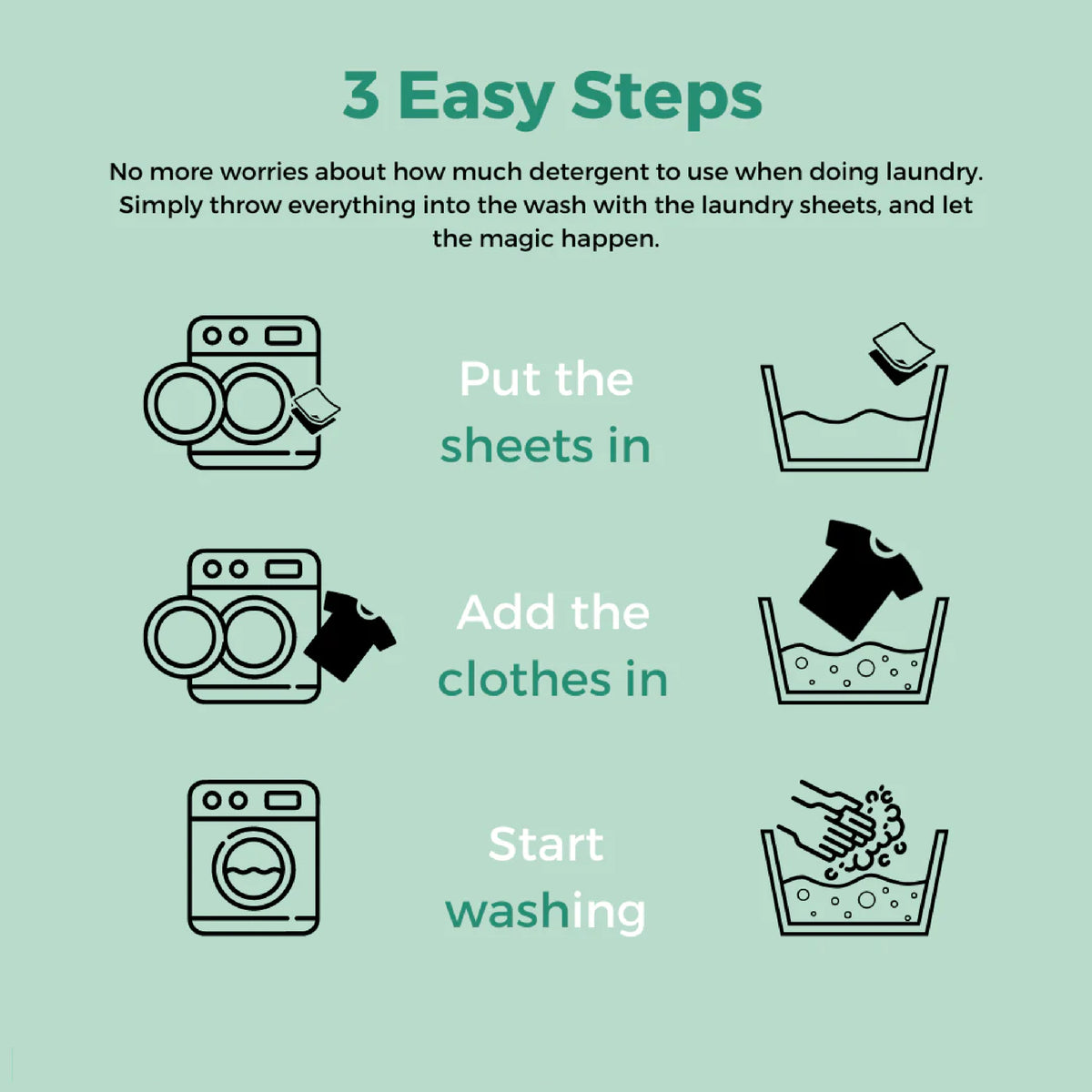 3 Easy Steps

No more worries about how much detergent to use when doing laundry. Simply throw everything into the wash with the laundry sheets, and let the magic happen.

Put the sheets in

Add the clothes in

Start washing